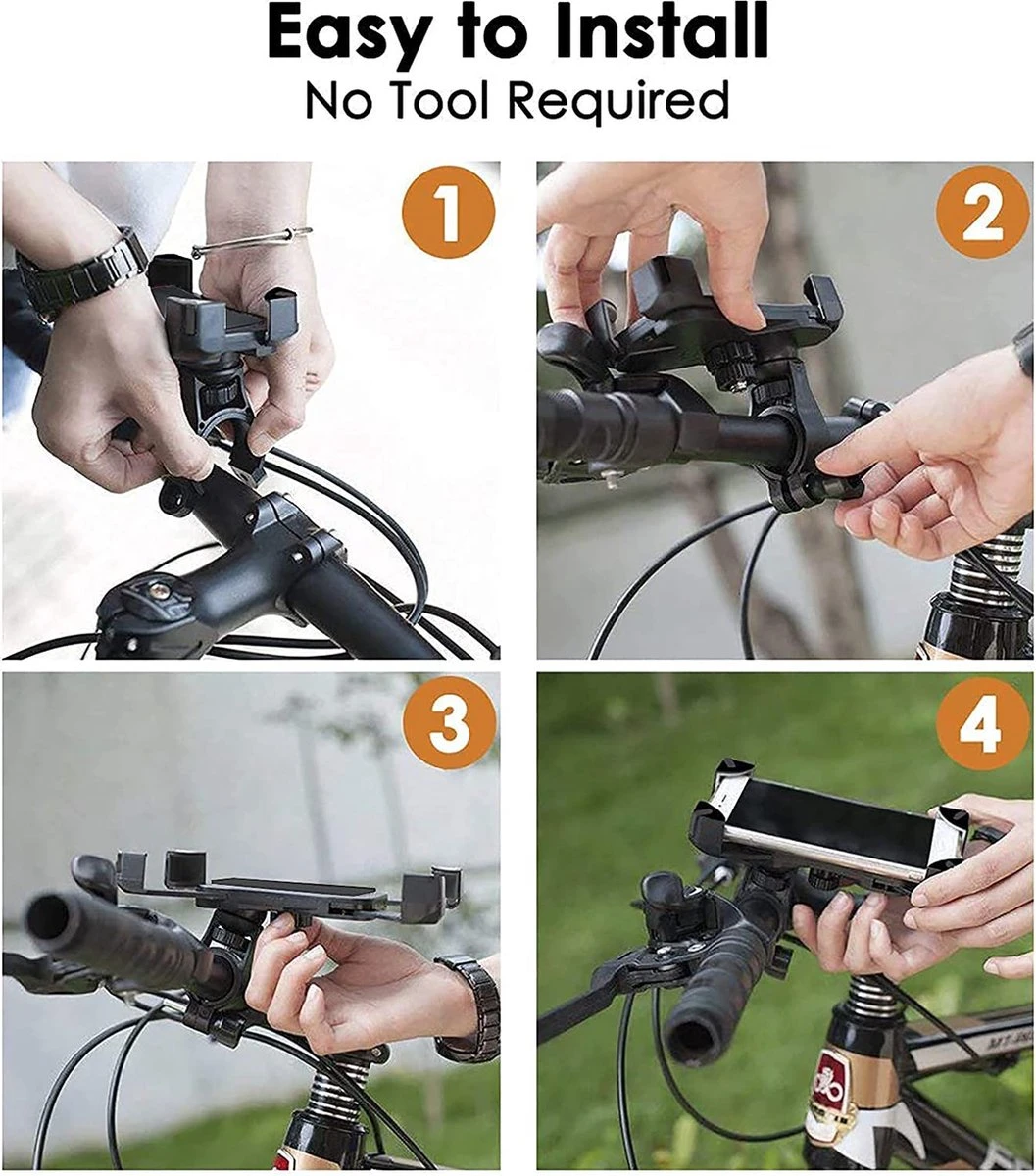 Easy to Install
No Tool Required

1

2

3

4