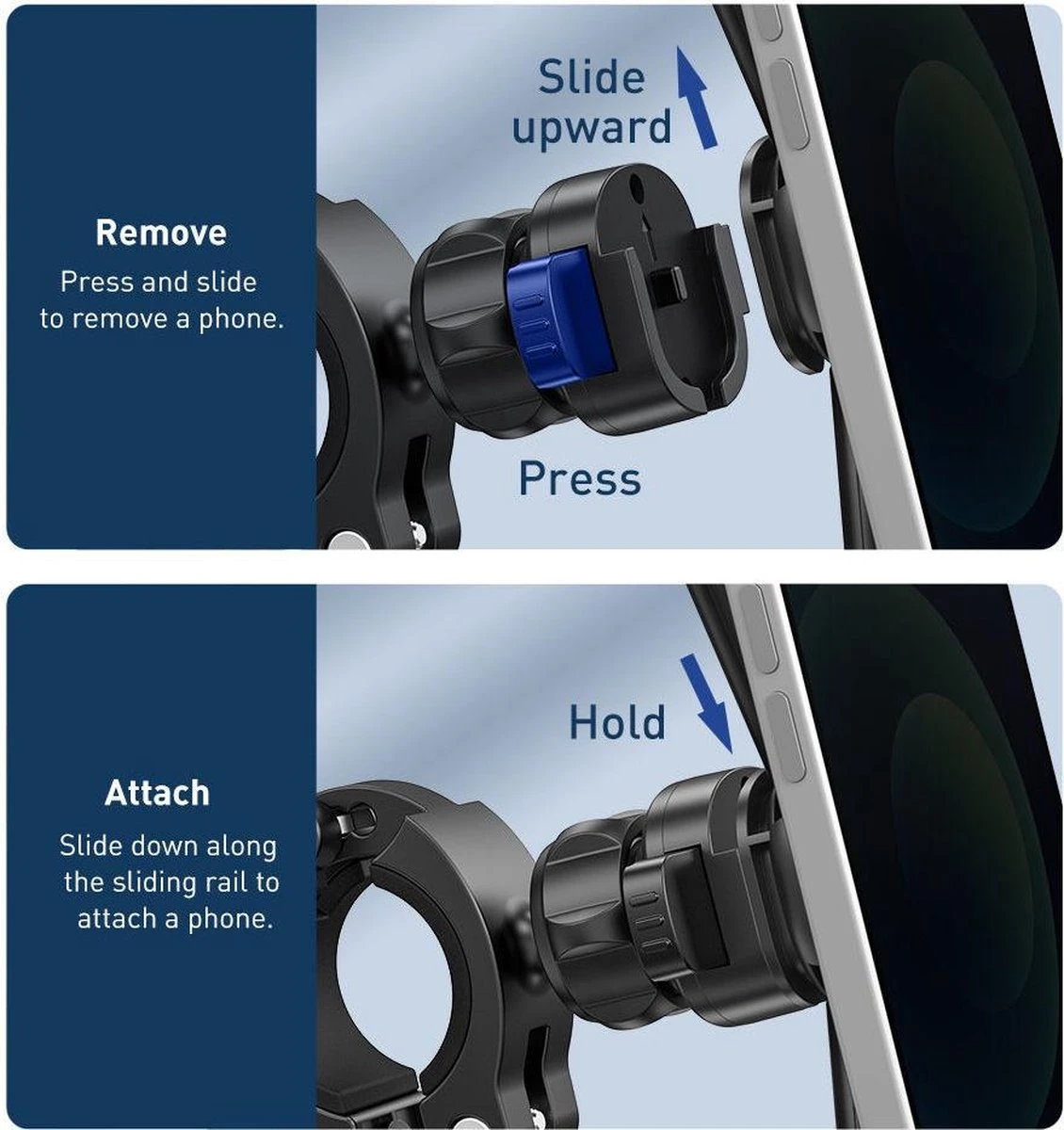 Remove
Press and slide to remove a phone.

Slide upward

Press

Attach
Slide down along the sliding rail to attach a phone.

Hold