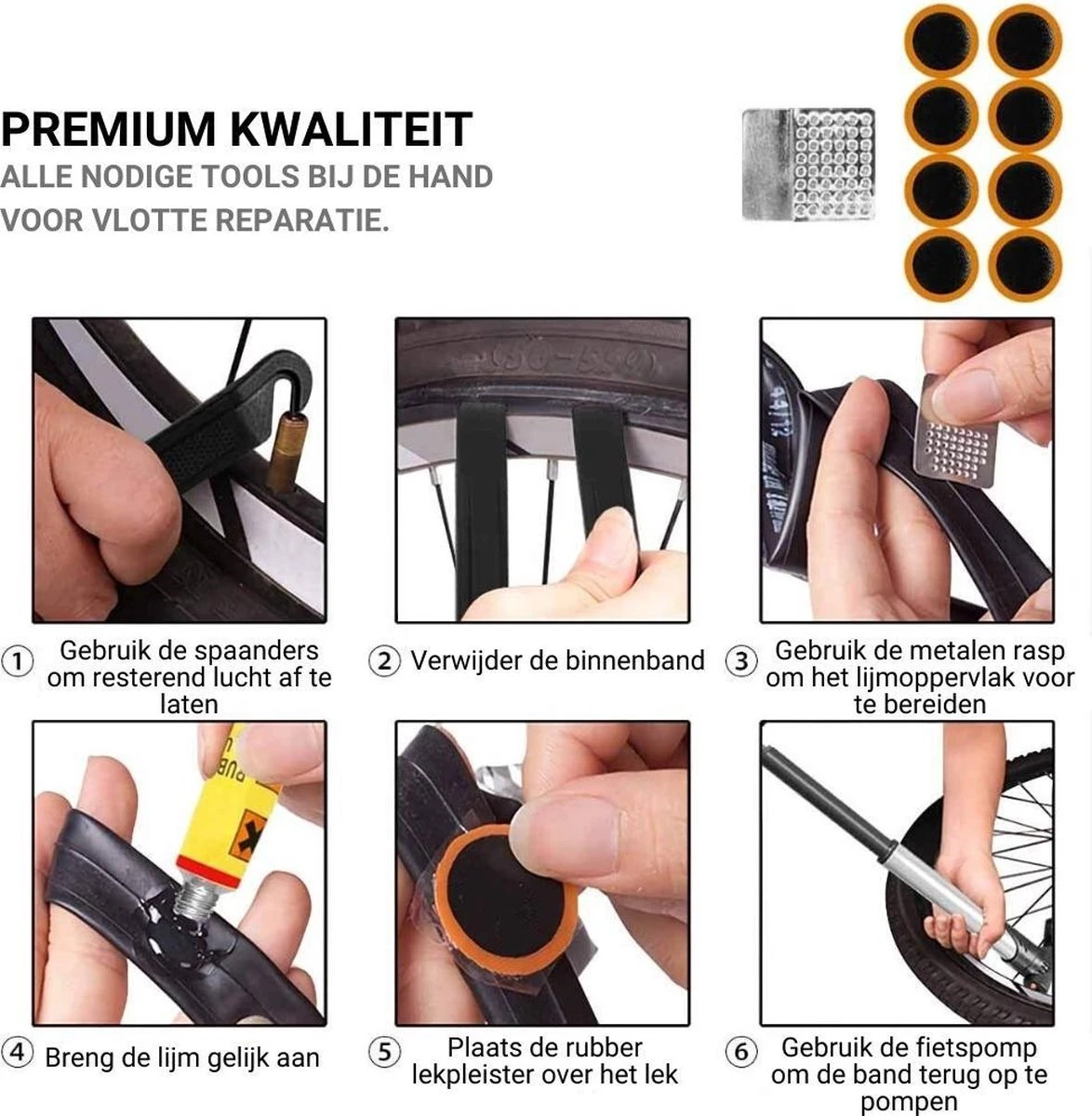 PREMIUM KWALITEIT
ALLE NODIGE TOOLS BIJ DE HAND VOOR VLOTTE REPARATIE.

① Gebruik de spaanders om resterend lucht af te laten

② Verwijder de binnenband

③ Gebruik de metalen rasp om het lijmoppervlak voor te bereiden

④ Breng de lijm gelijk aan

⑤ Plaats de rubber lekpleister over het lek

⑥ Gebruik de fietspomp om de band terug op te pompen