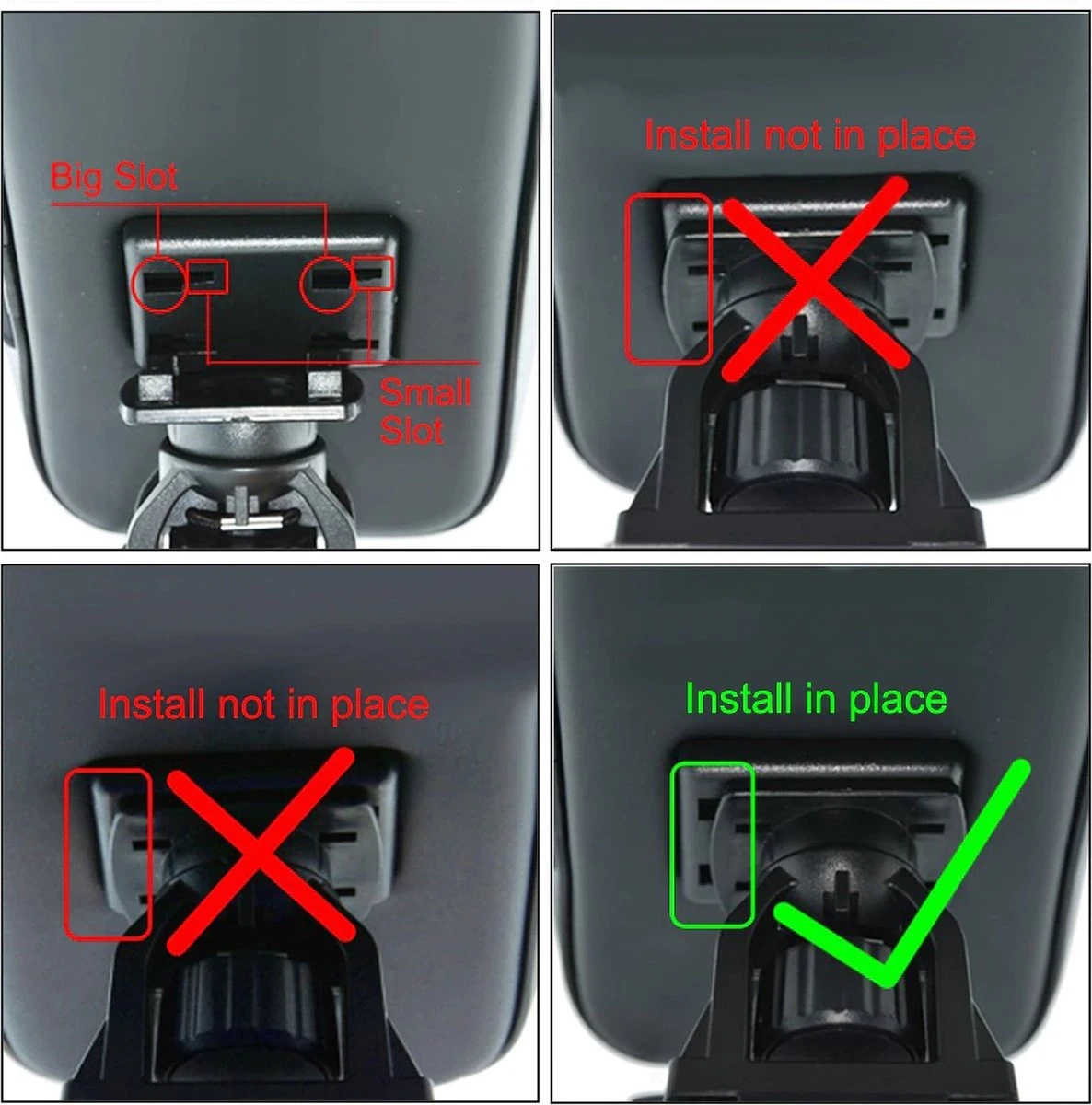 Big Slot

Small Slot

Install not in place

Install not in place

Install in place