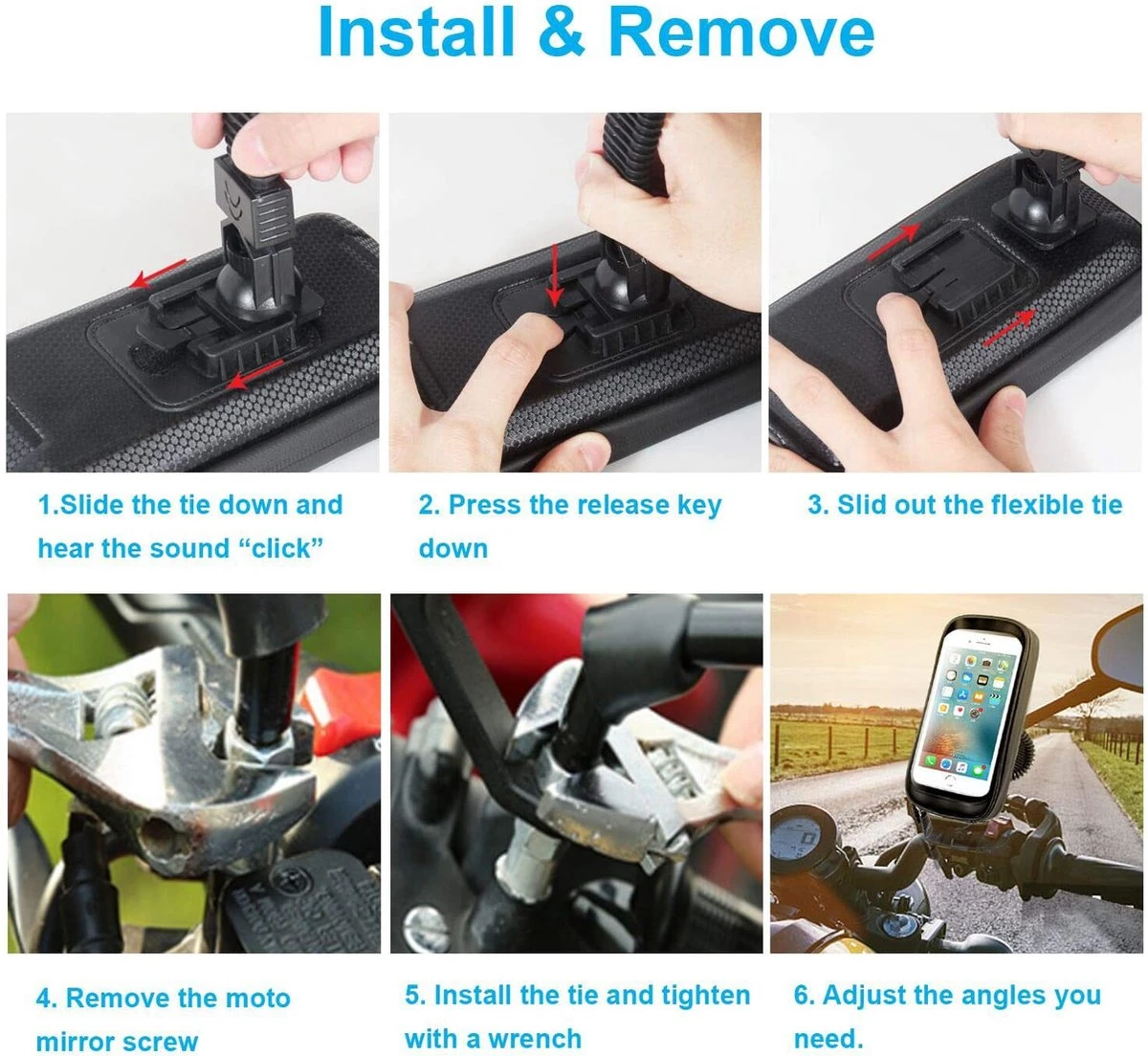 Install & Remove

1.Slide the tie down and hear the sound “click”

2. Press the release key down

3. Slid out the flexible tie

4. Remove the moto mirror screw

5. Install the tie and tighten with a wrench

6. Adjust the angles you need.