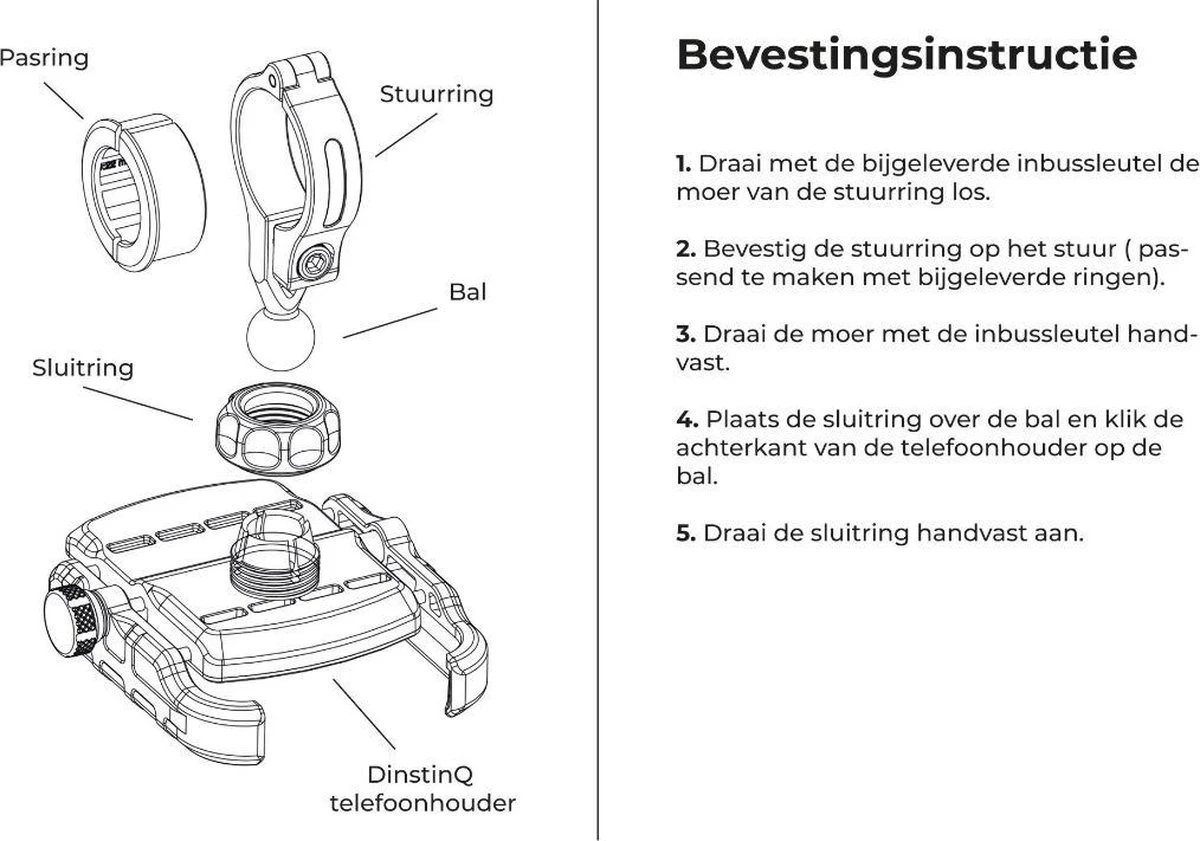 Pasring

Stuurring

Bal

Sluitring

DinstinQ telefoonhouder

Bevestingsinstructie

1. Draai met de bijgeleverde inbussleutel de moer van de stuurring los.

2. Bevestig de stuurring op het stuur ( passend te maken met bijgeleverde ringen).

3. Draai de moer met de inbussleutel handvast.

4. Plaats de sluitring over de bal en klik de achterkant van de telefoonhouder op de bal.

5. Draai de sluitring handvast aan.