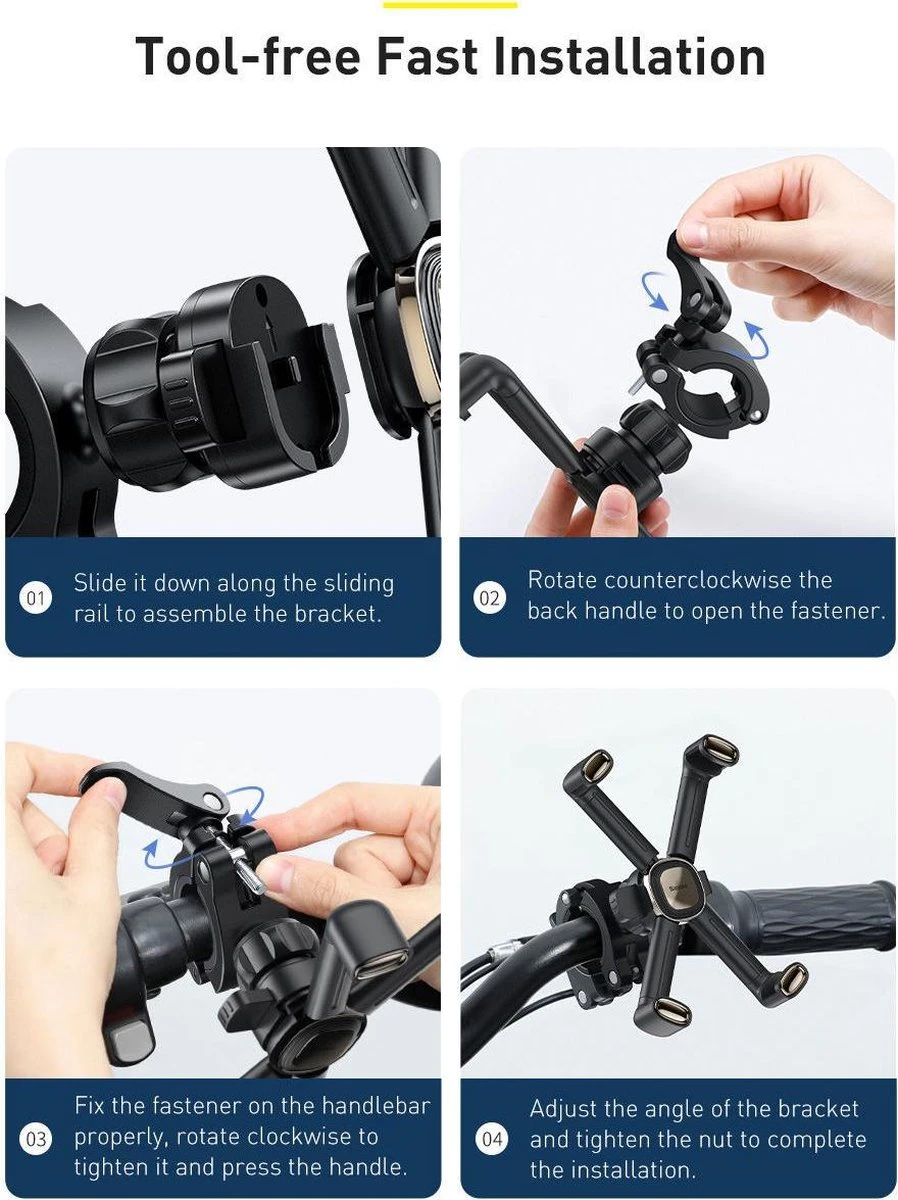 Tool-free Fast Installation

01 Slide it down along the sliding rail to assemble the bracket.

02 Rotate counterclockwise the back handle to open the fastener.

03 Fix the fastener on the handlebar properly, rotate clockwise to tighten it and press the handle.

04 Adjust the angle of the bracket and tighten the nut to complete the installation.